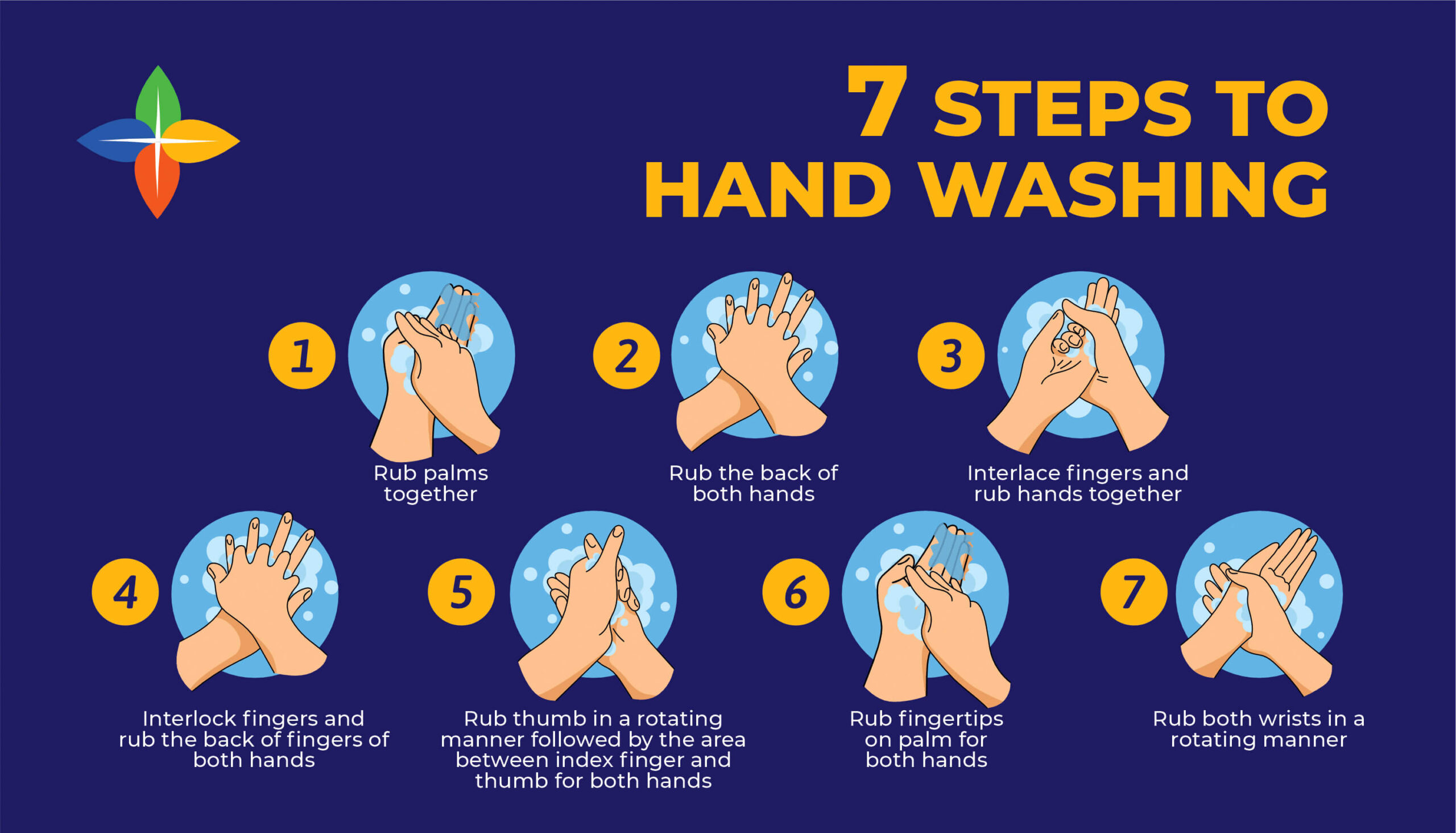 7 STEPS TO HAND WASHING

1
Rub palms together

2
Rub the back of both hands

3
Interlace fingers and rub hands together

4
Interlock fingers and rub the back of fingers of both hands

5
Rub thumb in a rotating manner followed by the area between index finger and thumb for both hands

6
Rub fingertips on palm for both hands

7
Rub both wrists in a rotating manner